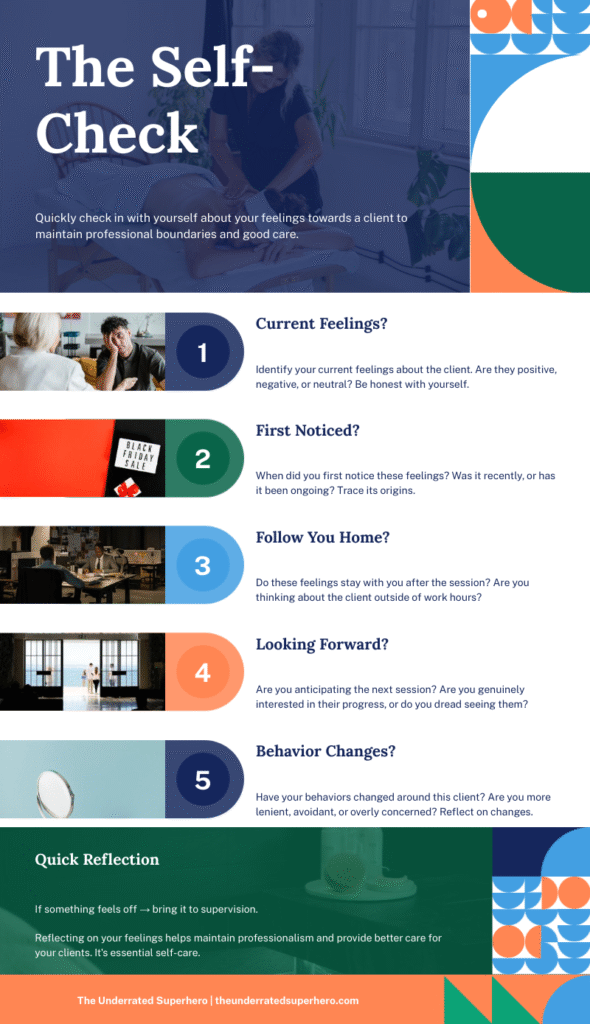 The Self-Check

Quickly check in with yourself about your feelings towards a client to maintain professional boundaries and good care.

1

Current Feelings?

Identify your current feelings about the client. Are they positive, negative, or neutral? Be honest with yourself.

BLACK FRIDAY SALE

2

First Noticed?

When did you first notice these feelings? Was it recently, or has it been ongoing? Trace its origins.

3

Follow You Home?

Do these feelings stay with you after the session? Are you thinking about the client outside of work hours?

4

Looking Forward?

Are you anticipating the next session? Are you genuinely interested in their progress, or do you dread seeing them?

5

Behavior Changes?

Have your behaviors changed around this client? Are you more lenient, avoidant, or overly concerned? Reflect on changes.

Quick Reflection

If something feels off → bring it to supervision.

Reflecting on your feelings helps maintain professionalism and provide better care for your clients. It's essential self-care.

The Underrated Superhero | theunderratedsuperhero.com