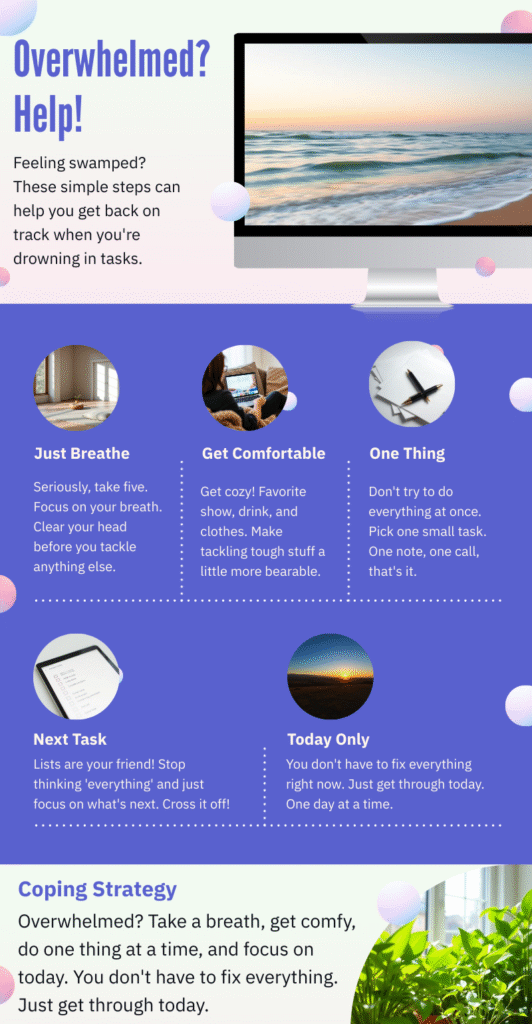 Overwhelmed? Help!

Feeling swamped? These simple steps can help you get back on track when you're drowning in tasks.

Just Breathe

Seriously, take five. Focus on your breath. Clear your head before you tackle anything else.

Get Comfortable

Get cozy! Favorite show, drink, and clothes. Make tackling tough stuff a little more bearable.

One Thing

Don't try to do everything at once. Pick one small task. One note, one call, that's it.

Next Task

Lists are your friend! Stop thinking 'everything' and just focus on what's next. Cross it off!

Today Only

You don't have to fix everything right now. Just get through today. One day at a time.

Coping Strategy

Overwhelmed? Take a breath, get comfy, do one thing at a time, and focus on today. You don't have to fix everything. Just get through today.