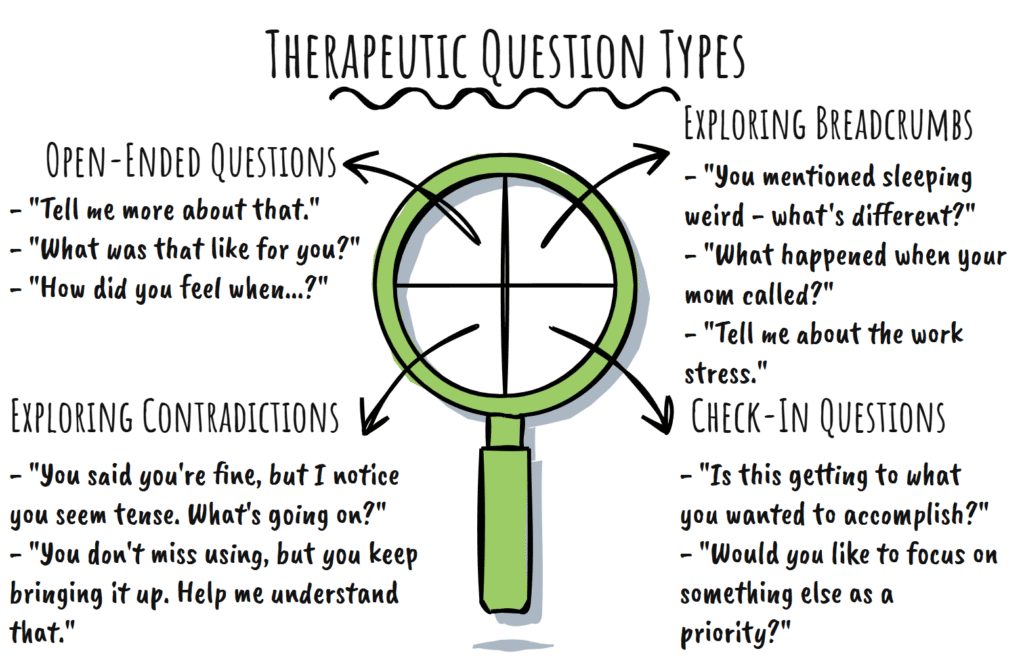 THERAPEUTIC QUESTION TYPES

OPEN-ENDED QUESTIONS
- "Tell me more about that."
- "What was that like for you?"
- "How did you feel when...?"

EXPLORING BREADCRUMBS
- "You mentioned sleeping weird - what's different?"
- "What happened when your mom called?"
- "Tell me about the work stress."

EXPLORING CONTRADICTIONS
- "You said you're fine, but I notice you seem tense. What's going on?"
- "You don't miss using, but you keep bringing it up. Help me understand that."

CHECK-IN QUESTIONS
- "Is this getting to what you wanted to accomplish?"
- "Would you like to focus on something else as a priority?"