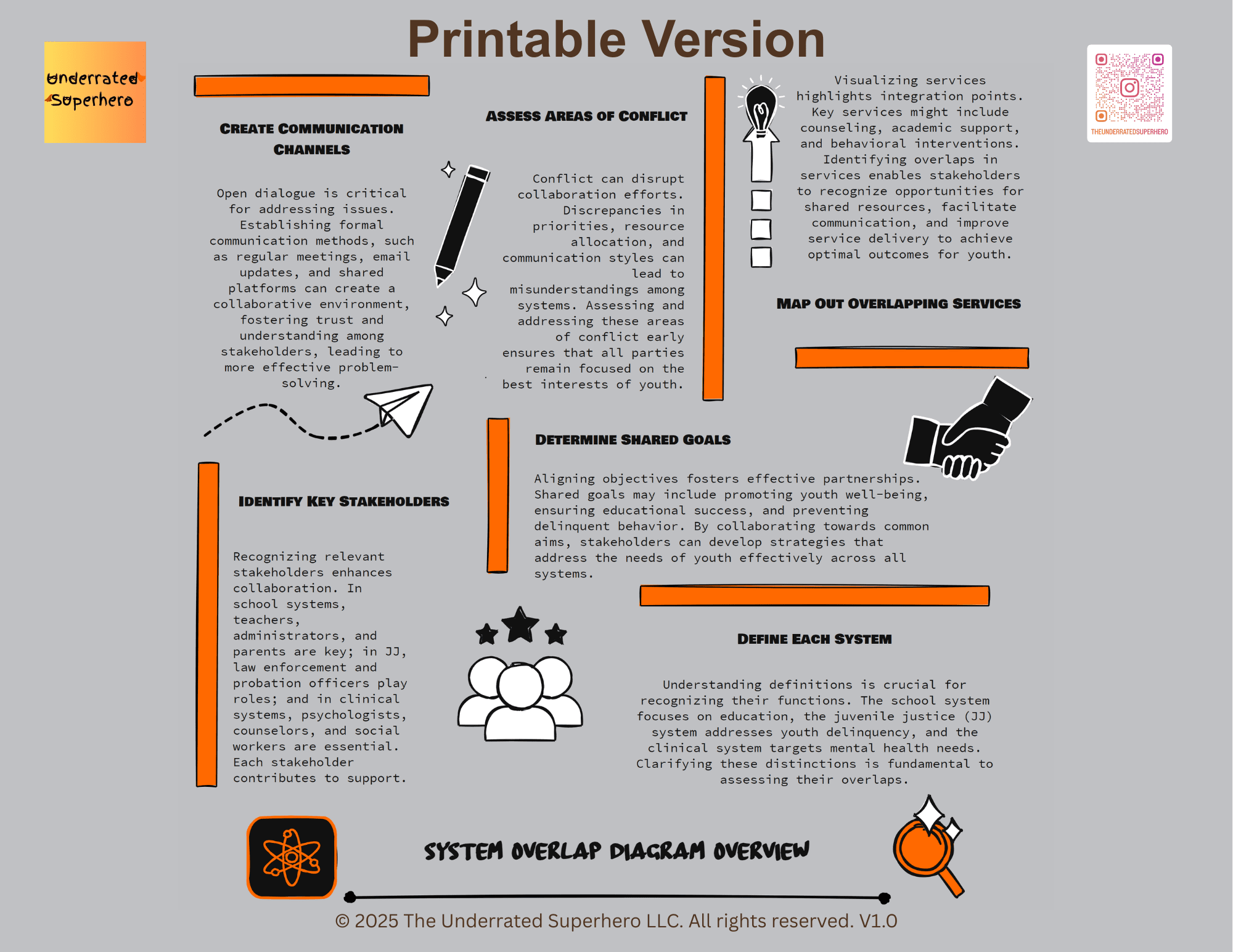 Printable Version

Underrated Superhero

THEUNDERRATEDSUPERHERO

CREATE COMMUNICATION CHANNELS

Open dialogue is critical for addressing issues. Establishing formal communication methods, such as regular meetings, email updates, and shared platforms can create a collaborative environment, fostering trust and understanding among stakeholders, leading to more effective problem-solving.

ASSESS AREAS OF CONFLICT

Conflict can disrupt collaboration efforts. Discrepancies in priorities, resource allocation, and communication styles can lead to misunderstandings among systems. Assessing and addressing these areas of conflict early ensures that all parties remain focused on the best interests of youth.

Visualizing services highlights integration points. Key services might include counseling, academic support, and behavioral interventions. Identifying overlaps in services enables stakeholders to recognize opportunities for shared resources, facilitate communication, and improve service delivery to achieve optimal outcomes for youth.

MAP OUT OVERLAPPING SERVICES

DETERMINE SHARED GOALS

Aligning objectives fosters effective partnerships. Shared goals may include promoting youth well-being, ensuring educational success, and preventing delinquent behavior. By collaborating towards common aims, stakeholders can develop strategies that address the needs of youth effectively across all systems.

IDENTIFY KEY STAKEHOLDERS

Recognizing relevant stakeholders enhances collaboration. In school systems, teachers, administrators, and parents are key; in JJ, law enforcement and probation officers play roles; and in clinical systems, psychologists, counselors, and social workers are essential. Each stakeholder contributes to support.

DEFINE EACH SYSTEM

Understanding definitions is crucial for recognizing their functions. The school system focuses on education, the juvenile justice (JJ) system addresses youth delinquency, and the clinical system targets mental health needs. Clarifying these distinctions is fundamental to assessing their overlaps.

SYSTEM OVERLAP DIAGRAM OVERVIEW

© 2025 The Underrated Superhero LLC. All rights reserved. V1.0